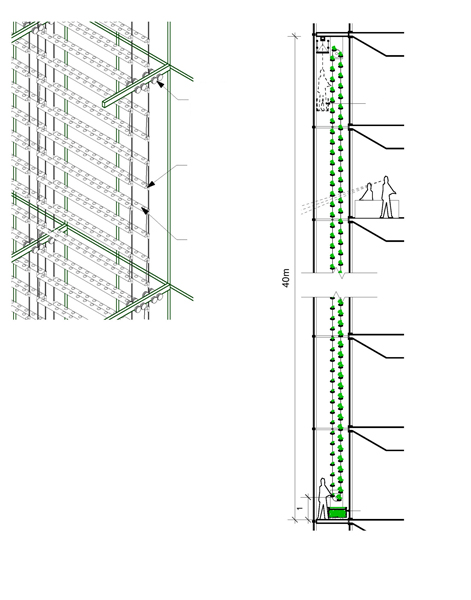 40m

1